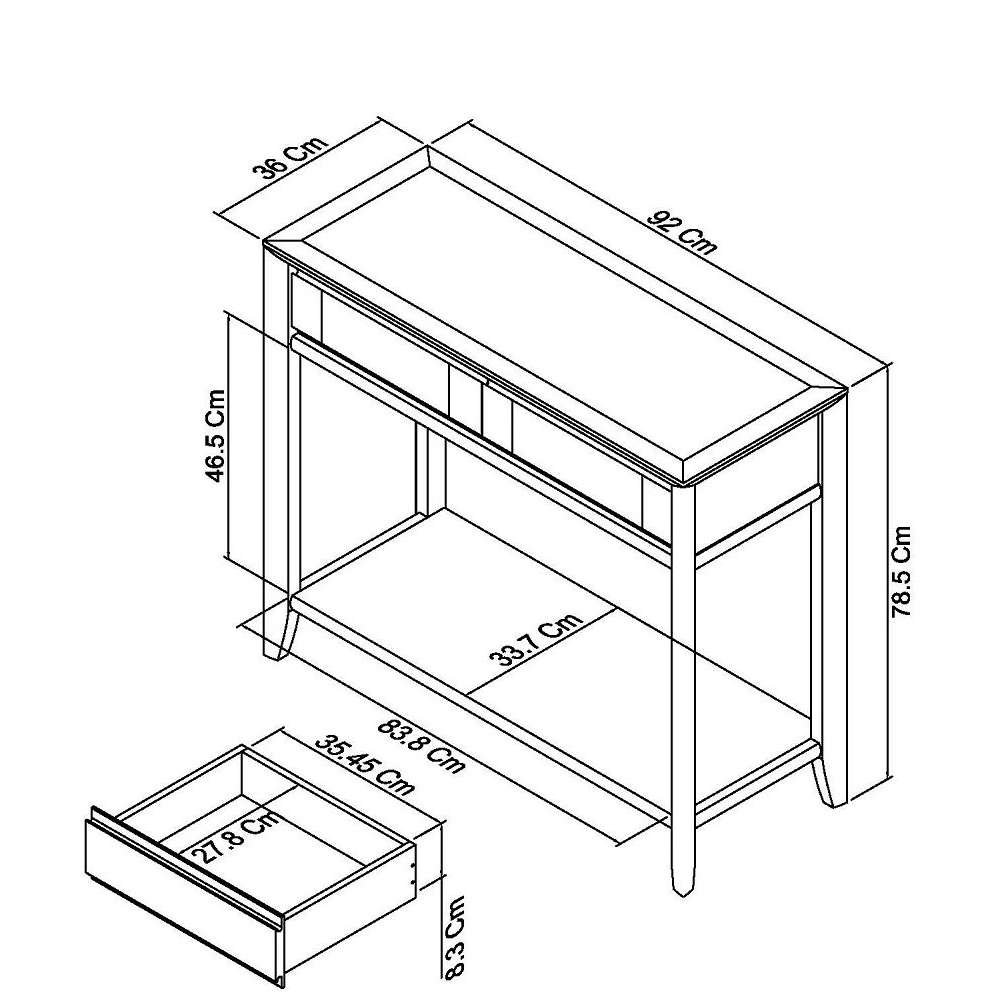 36 Cm
92 Cm
46.5 Cm
78.5 Cm
33.7 Cm
83.8 Cm
35.45 Cm
27.8 Cm
8.3 Cm