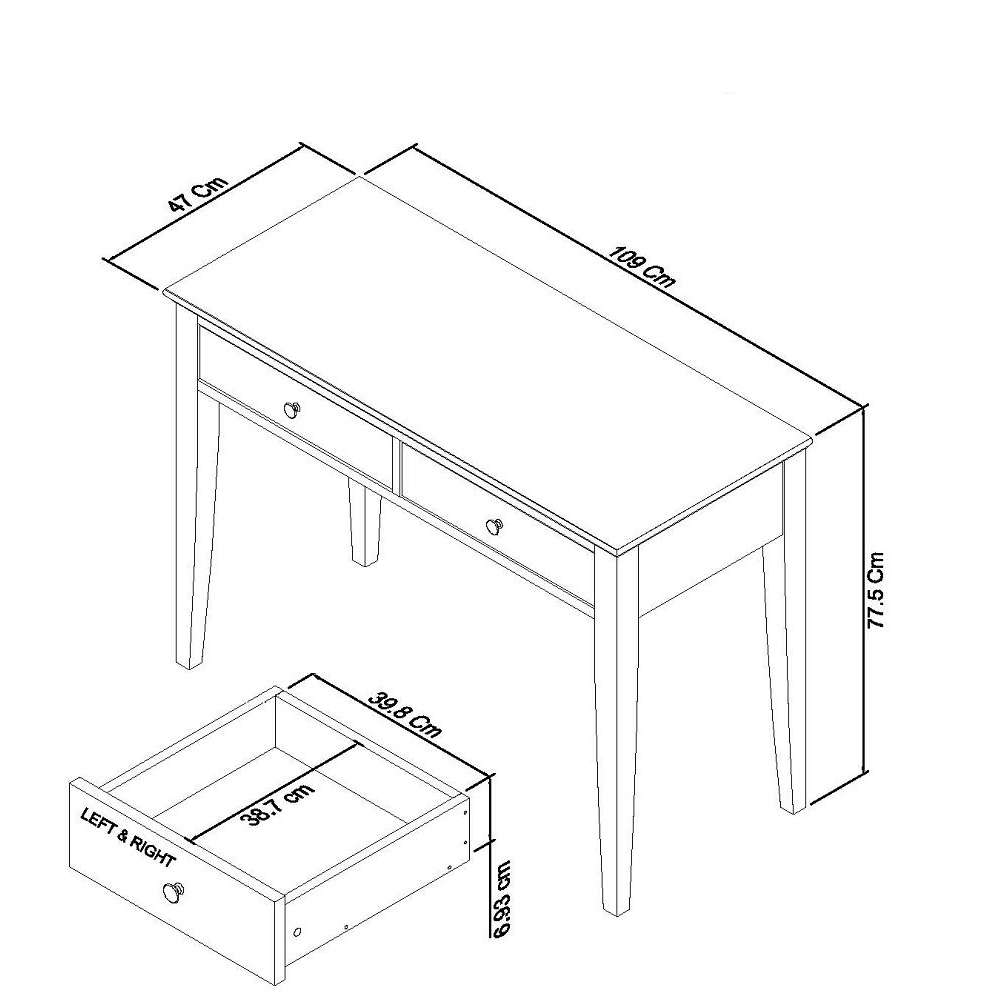 47 Cm

109 Cm

77.5 Cm

39.8 Cm

38.7 cm

LEFT & RIGHT

6.93 cm