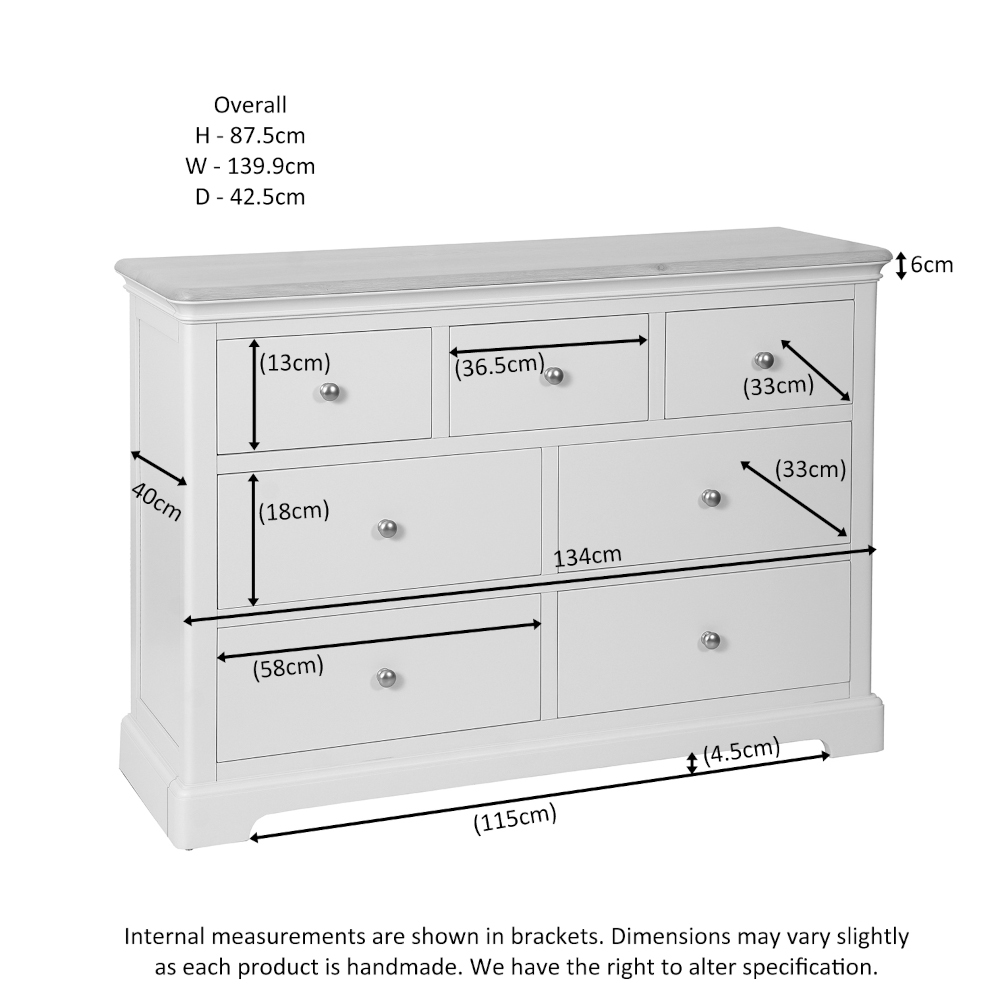 Overall
H - 87.5cm
W - 139.9cm
D - 42.5cm

6cm

(13cm)

(36.5cm)

(33cm)

40cm

(18cm)

(33cm)

134cm

(58cm)

(4.5cm)

(115cm)

Internal measurements are shown in brackets. Dimensions may vary slightly as each product is handmade. We have the right to alter specification.