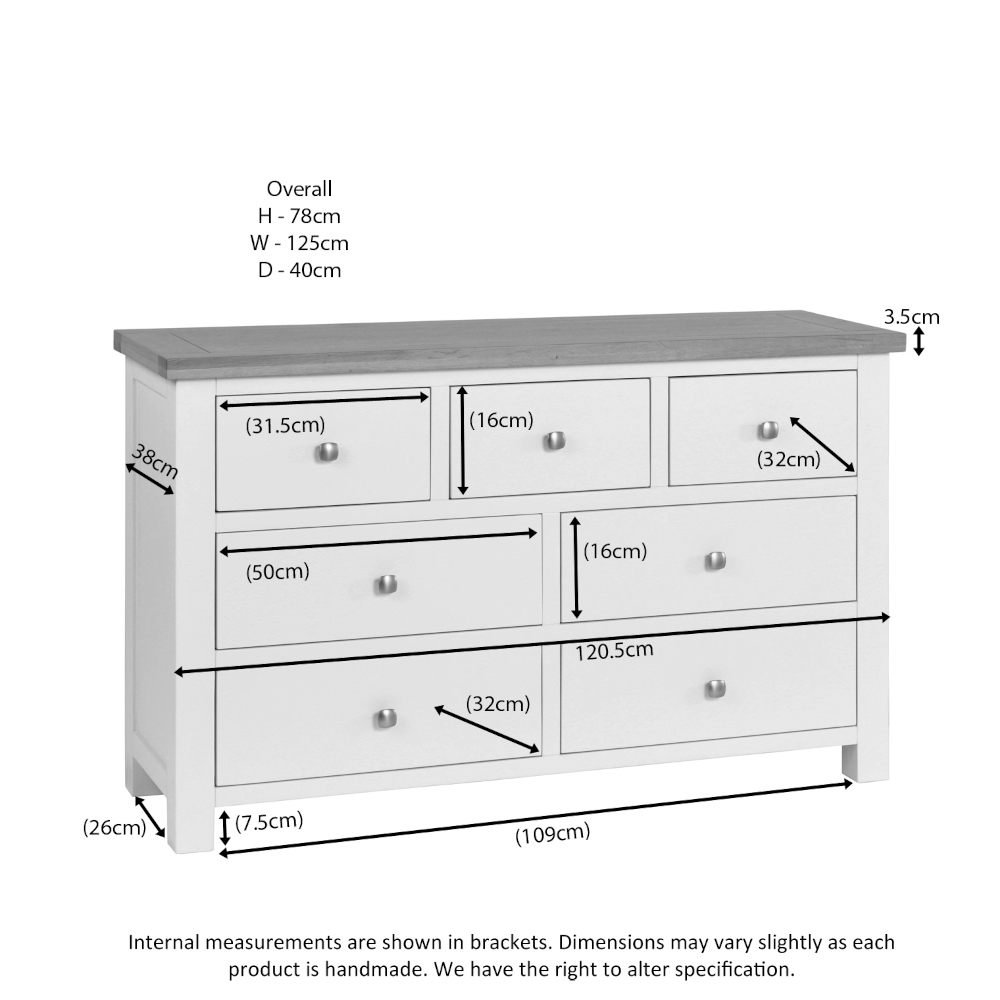 Overall
H - 78cm
W - 125cm
D - 40cm

3.5cm

(31.5cm)

(16cm)

(32cm)

38cm

(50cm)

(16cm)

120.5cm

(32cm)

(26cm)

(7.5cm)

(109cm)

Internal measurements are shown in brackets. Dimensions may vary slightly as each product is handmade. We have the right to alter specification.