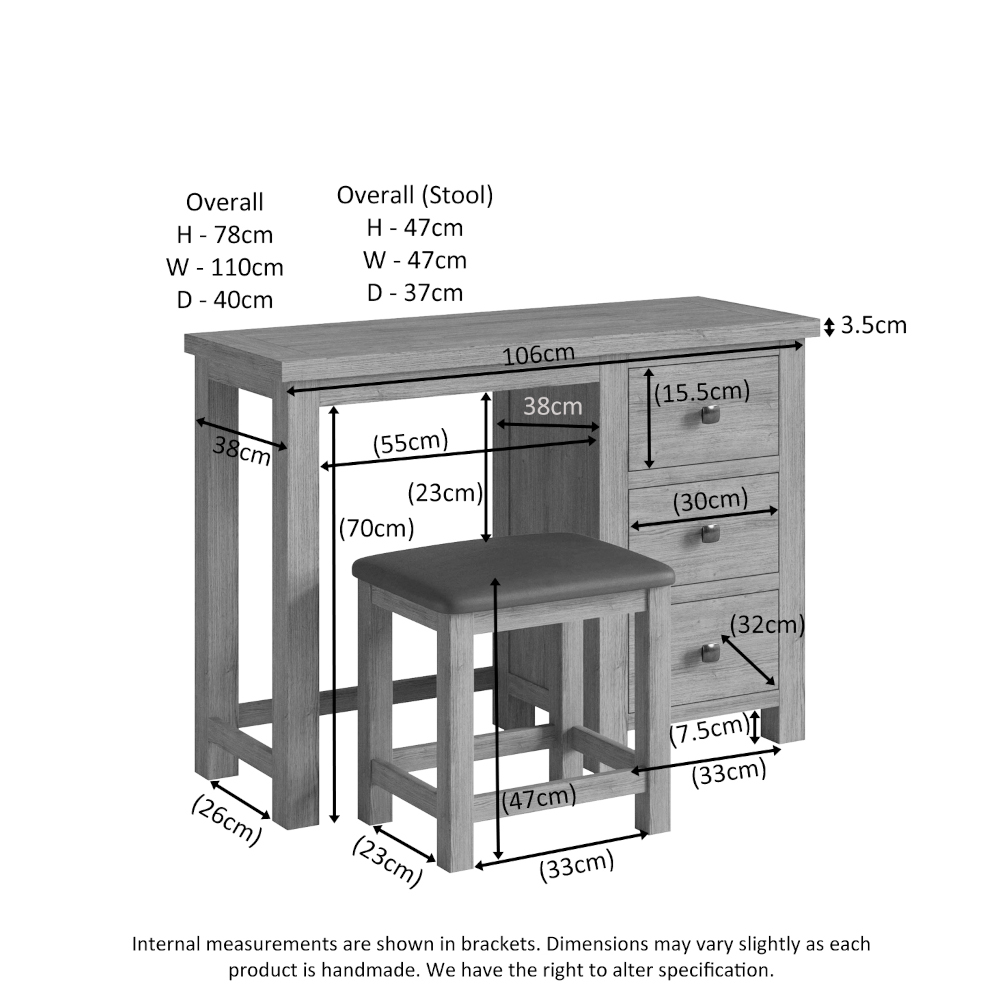 Overall
H - 78cm
W - 110cm
D - 40cm

Overall (Stool)
H - 47cm
W - 47cm
D - 37cm

3.5cm

106cm

38cm

(15.5cm)

38cm

(55cm)

(23cm)

(30cm)

(70cm)

(32cm)

(7.5cm)

(33cm)

(26cm)

(47cm)

(23cm)

(33cm)

Internal measurements are shown in brackets. Dimensions may vary slightly as each product is handmade. We have the right to alter specification.